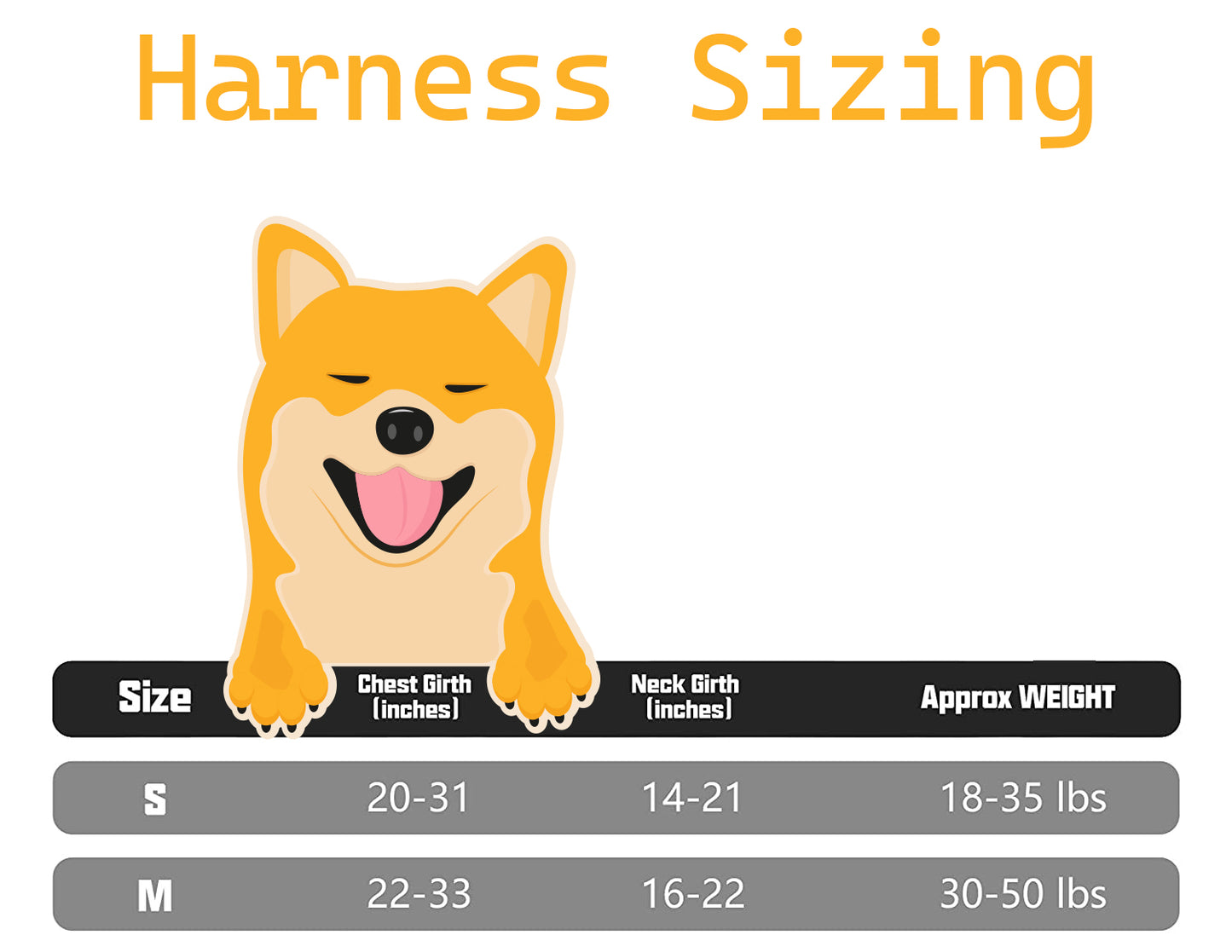 Harness Sizing

| Size | Chest Girth (inches) | Neck Girth (inches) | Approx WEIGHT |
|---|---|---|---|
| S | 20-31 | 14-21 | 18-35 lbs |
| M | 22-33 | 16-22 | 30-50 lbs |